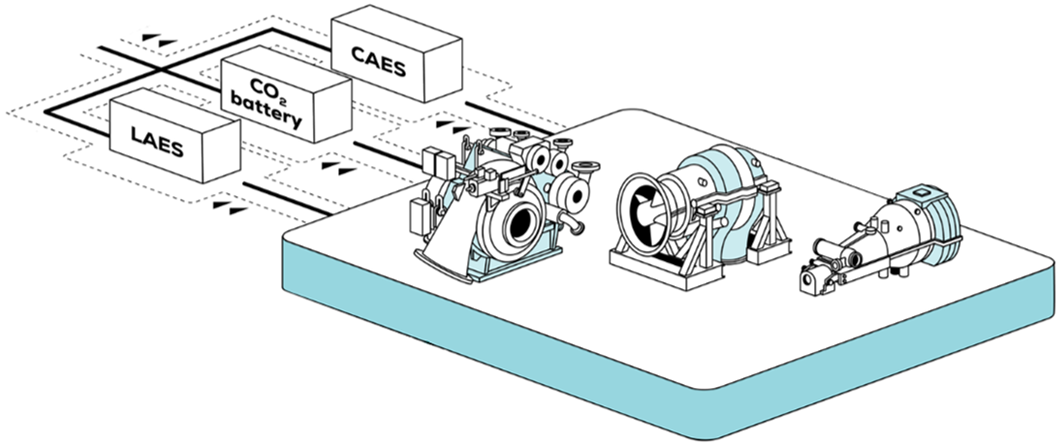 CAES

$CO_2$ battery

LAES